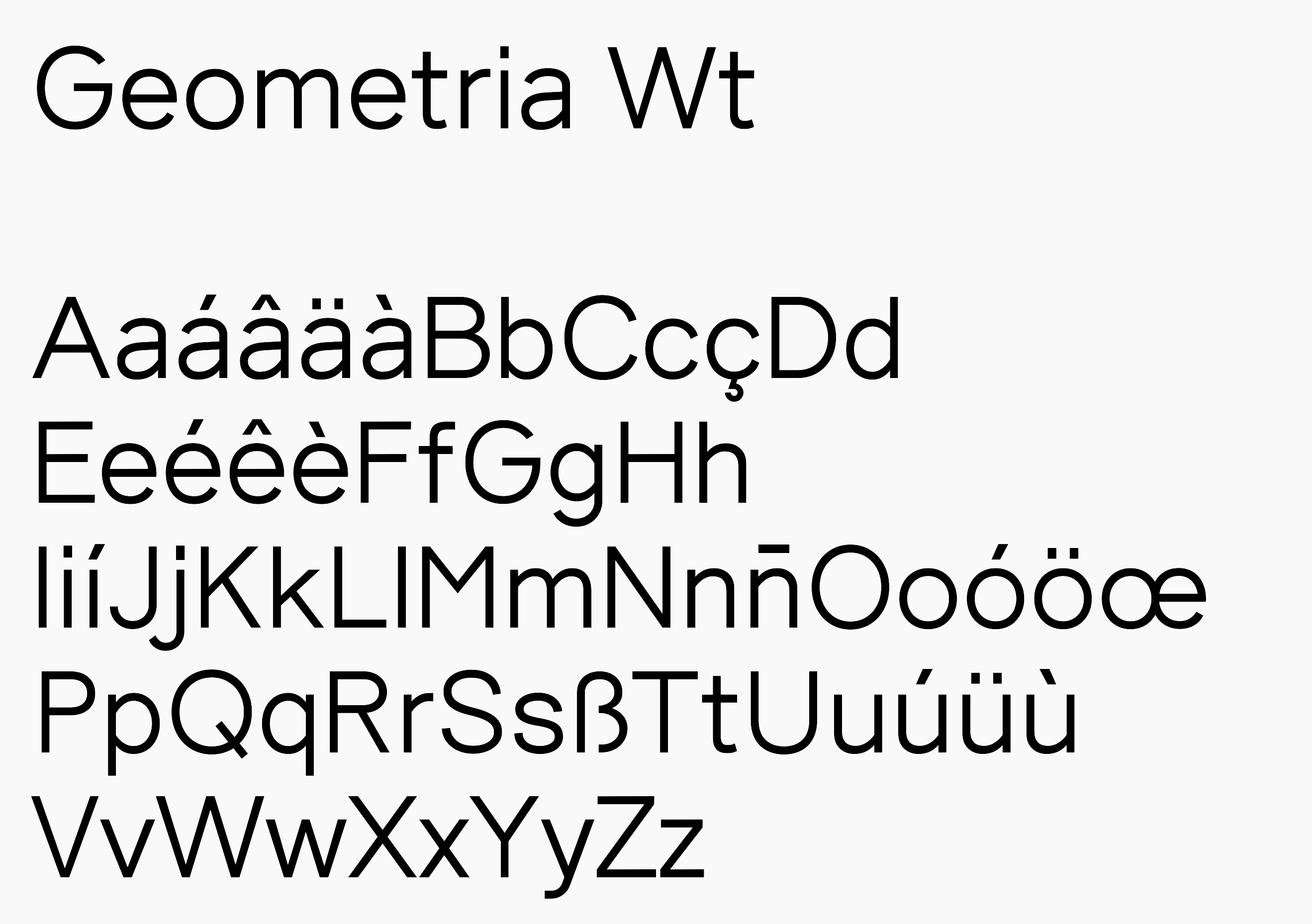 Geometria Wt

AaáâäàBbCcçDd
EeéêèFfGgHh
IiíJjKkLlMmNnn̄Ooóöœ
PpQqRrSsßTtUuúüù
VvWwXxYyZz